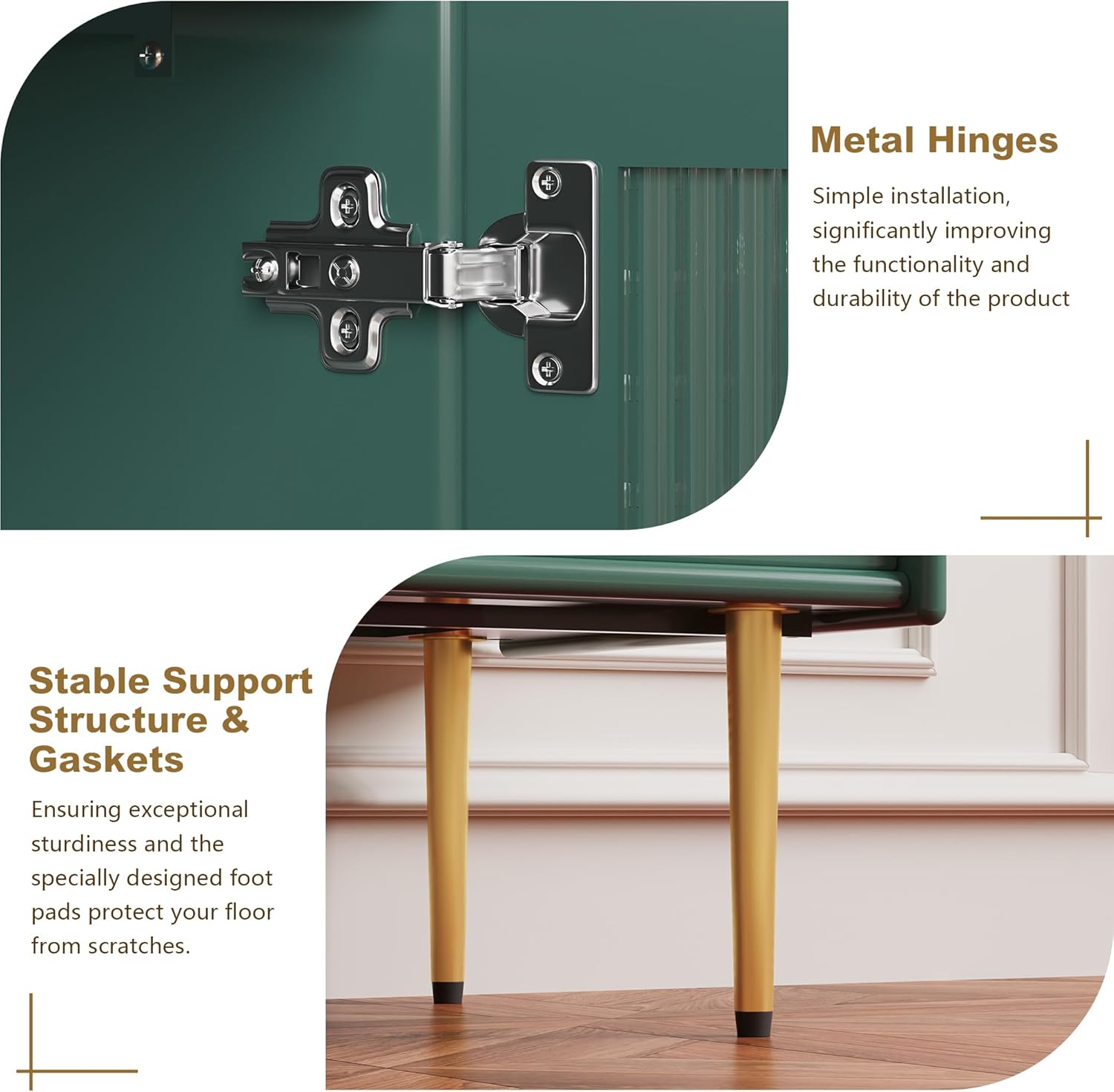 Metal Hinges

Simple installation, significantly improving the functionality and durability of the product

Stable Support Structure & Gaskets

Ensuring exceptional sturdiness and the specially designed foot pads protect your floor from scratches.