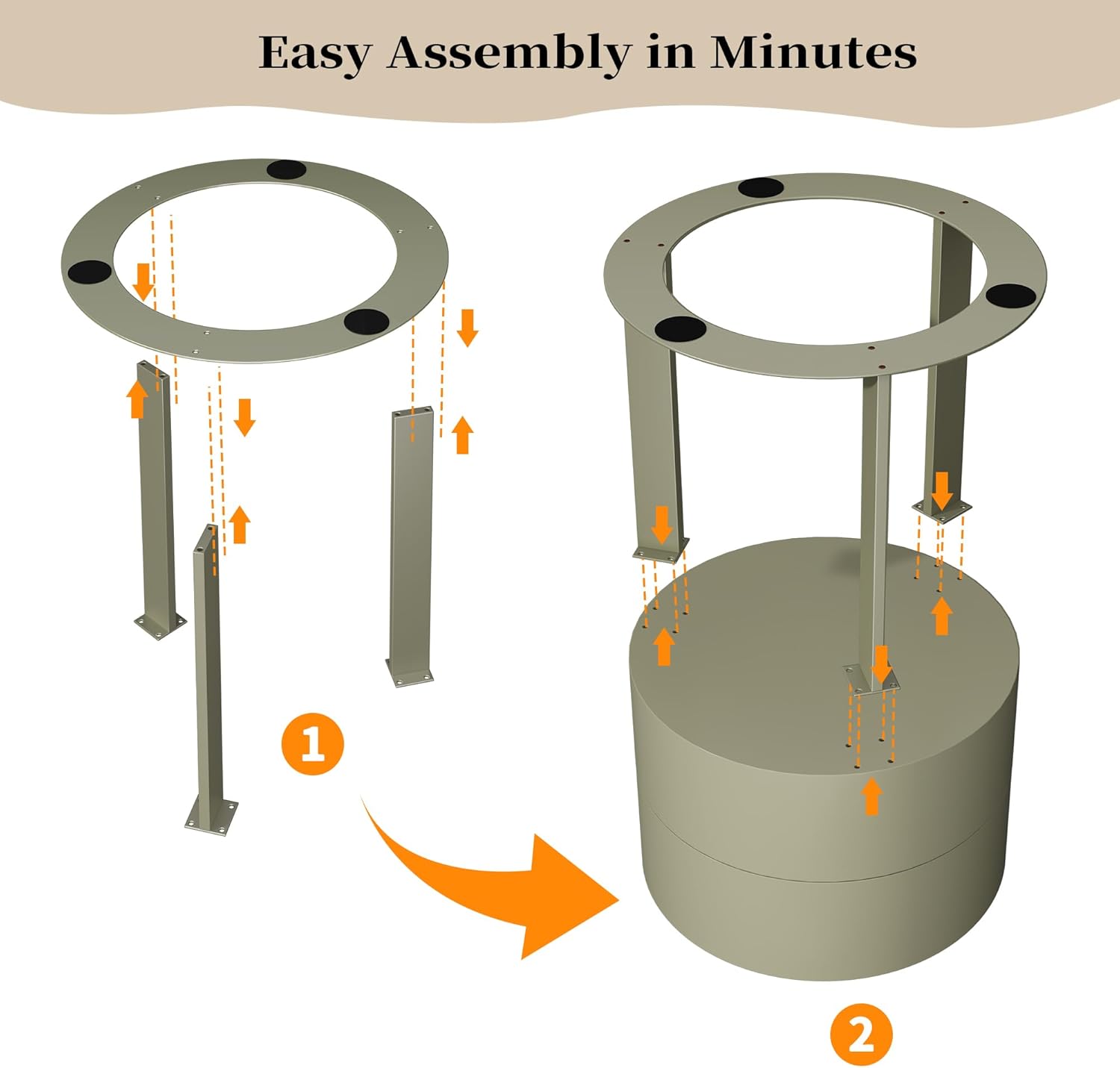 Easy Assembly in Minutes

1

2