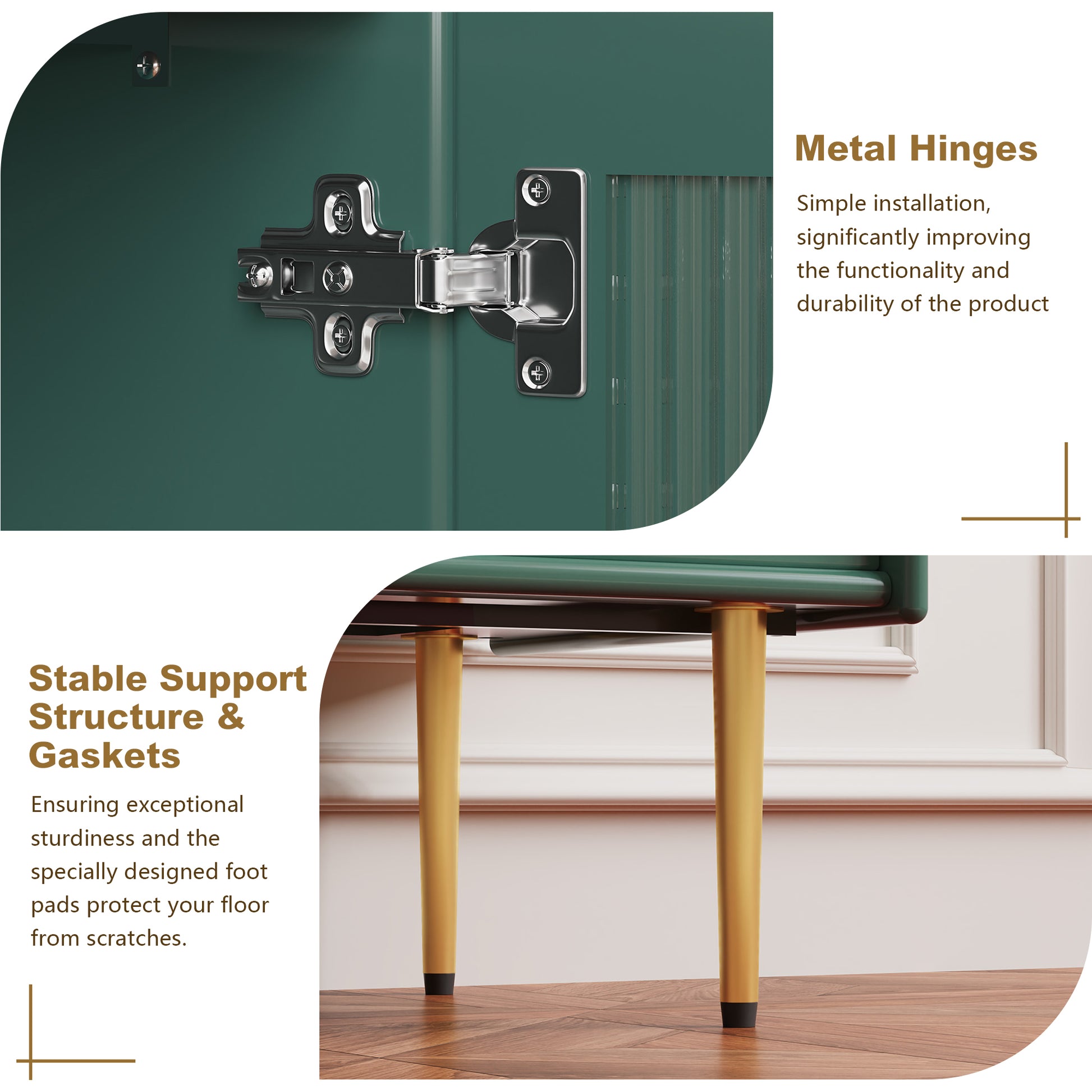 Metal Hinges

Simple installation, significantly improving the functionality and durability of the product

Stable Support Structure & Gaskets

Ensuring exceptional sturdiness and the specially designed foot pads protect your floor from scratches.