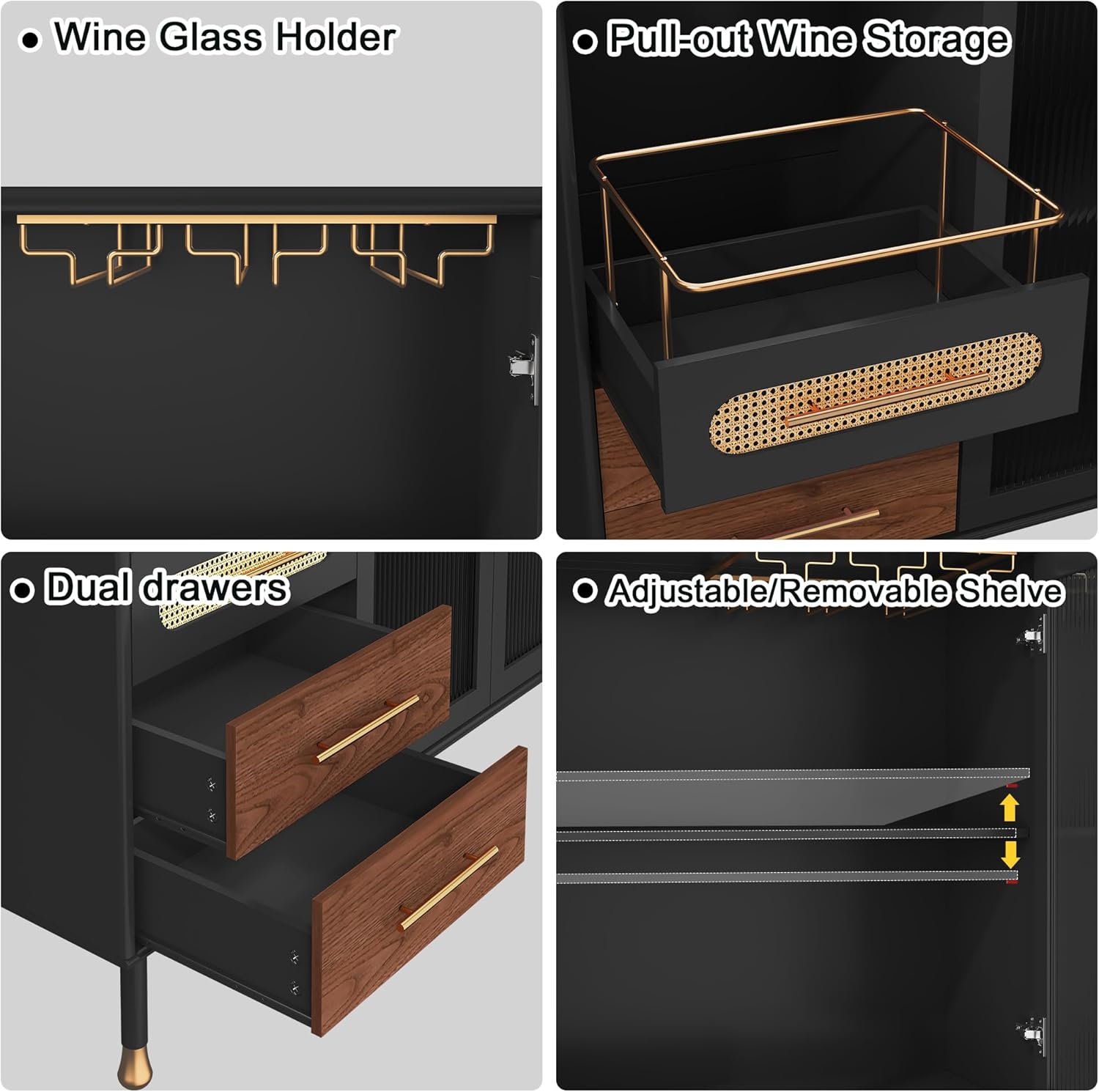 Wine Glass Holder

Pull-out Wine Storage

Dual drawers

Adjustable/Removable Shelve